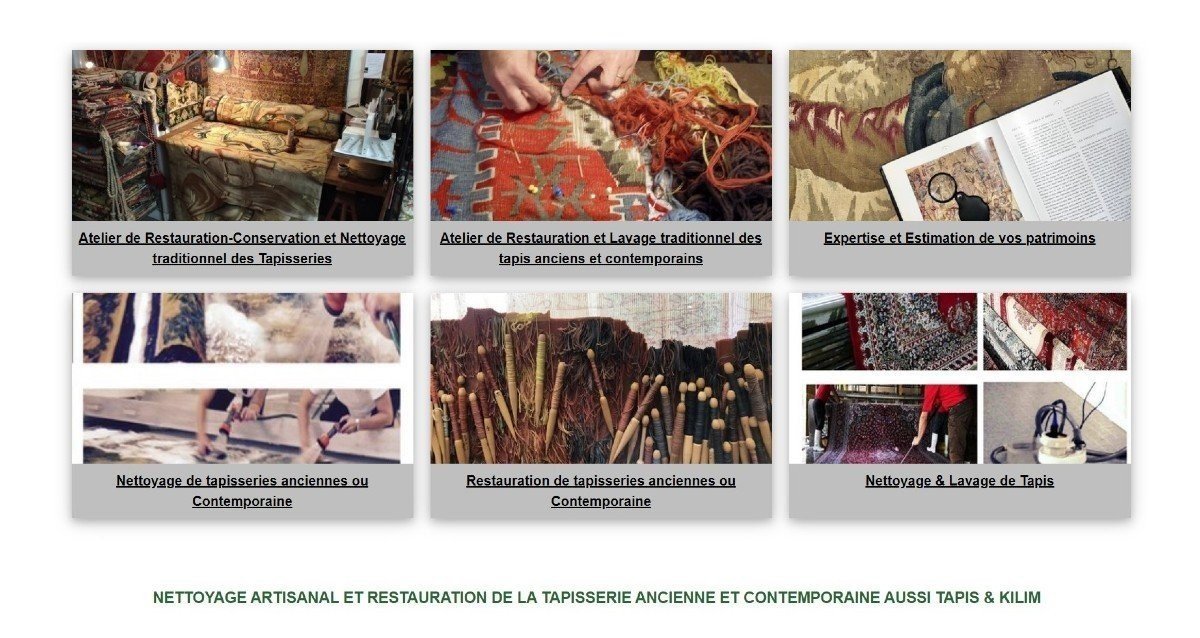 Atelier de Restauration-Conservation et Nettoyage traditionnel des Tapisseries

Atelier de Restauration et Lavage traditionnel des tapis anciens et contemporains

Expertise et Estimation de vos patrimoins

Nettoyage de tapisseries anciennes ou Contemporaine

Restauration de tapisseries anciennes ou Contemporaine

Nettoyage & Lavage de Tapis

NETTOYAGE ARTISANAL ET RESTAURATION DE LA TAPISSERIE ANCIENNE ET CONTEMPORAINE AUSSI TAPIS & KILIM